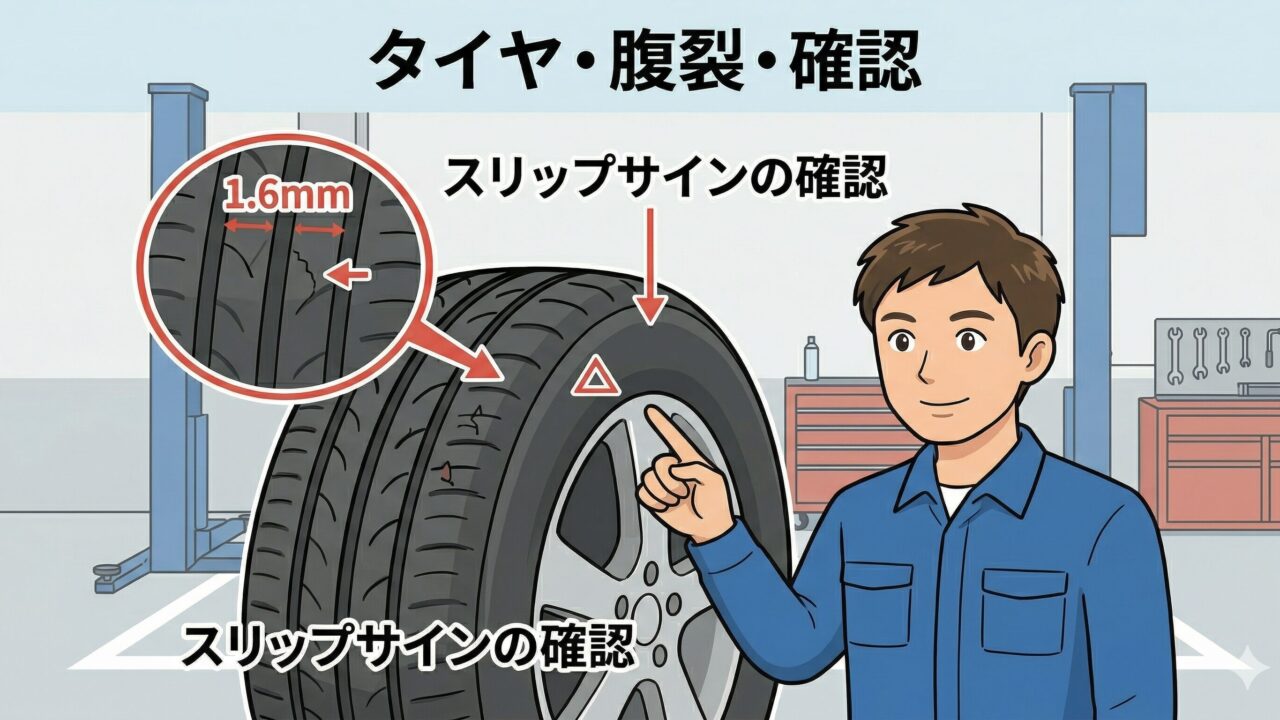 タイヤ・腹裂・確認

1.6mm

スリップサインの確認

スリップサインの確認