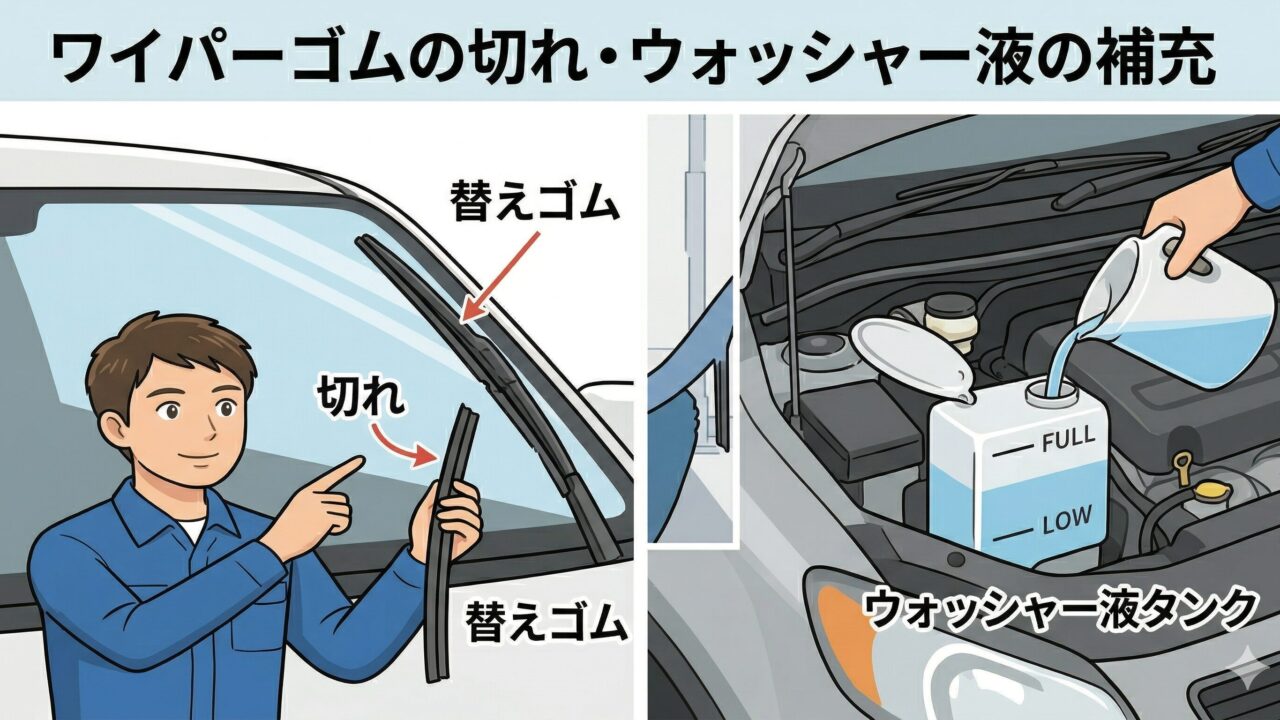 ワイパーゴムの切れ・ウォッシャー液の補充

替えゴム

切れ

替えゴム

FULL

LOW

ウォッシャー液タンク